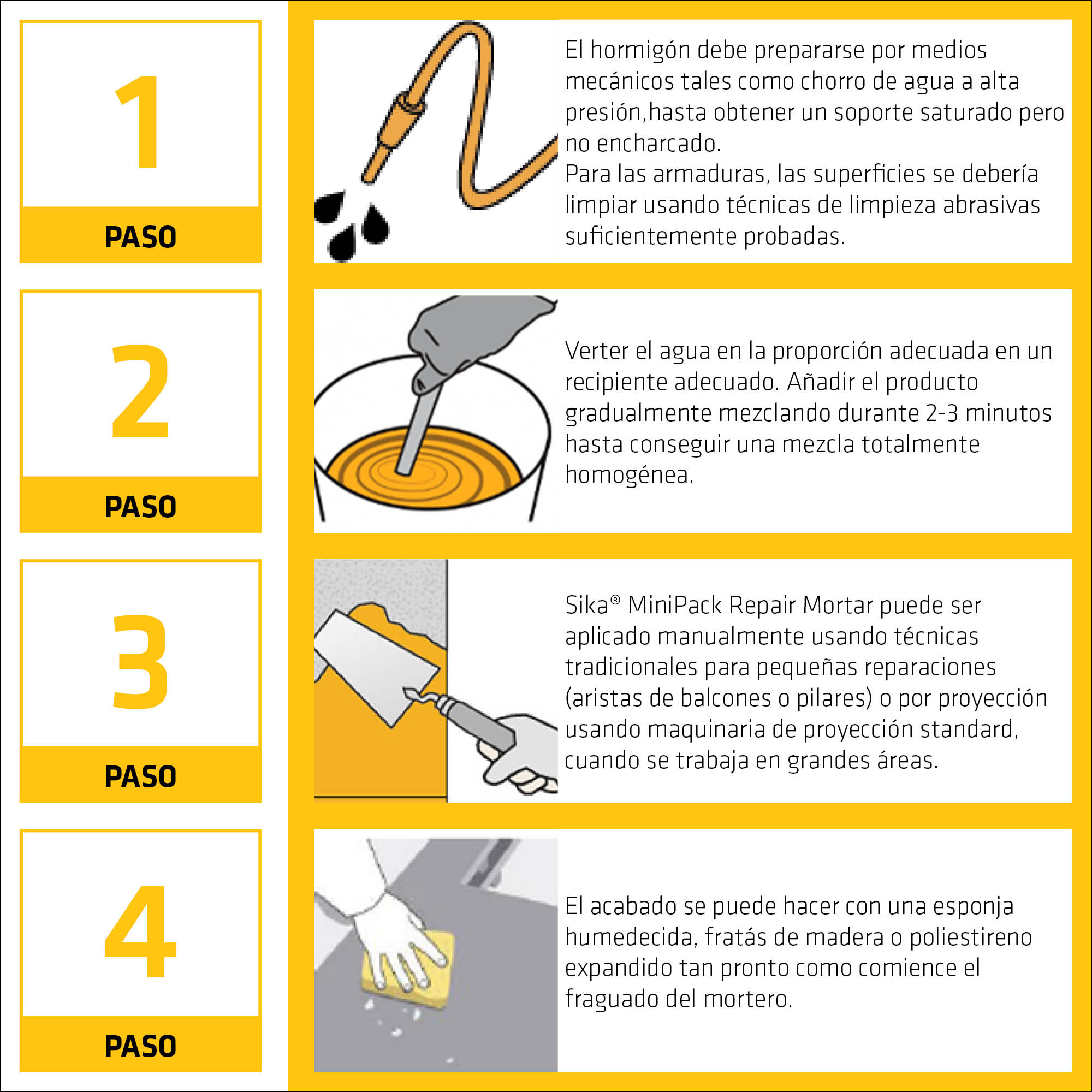 1

PASO

El hormigón debe prepararse por medios mecánicos tales como chorro de agua a alta presión,hasta obtener un soporte saturado pero no encharcado.
Para las armaduras, las superficies se debería limpiar usando técnicas de limpieza abrasivas suficientemente probadas.

2

PASO

Verter el agua en la proporción adecuada en un recipiente adecuado. Añadir el producto gradualmente mezclando durante 2-3 minutos hasta conseguir una mezcla totalmente homogénea.

3

PASO

Sika® MiniPack Repair Mortar puede ser aplicado manualmente usando técnicas tradicionales para pequeñas reparaciones (aristas de balcones o pilares) o por proyección usando maquinaria de proyección standard, cuando se trabaja en grandes áreas.

4

PASO

El acabado se puede hacer con una esponja humedecida, fratás de madera o poliestireno expandido tan pronto como comience el fraguado del mortero.